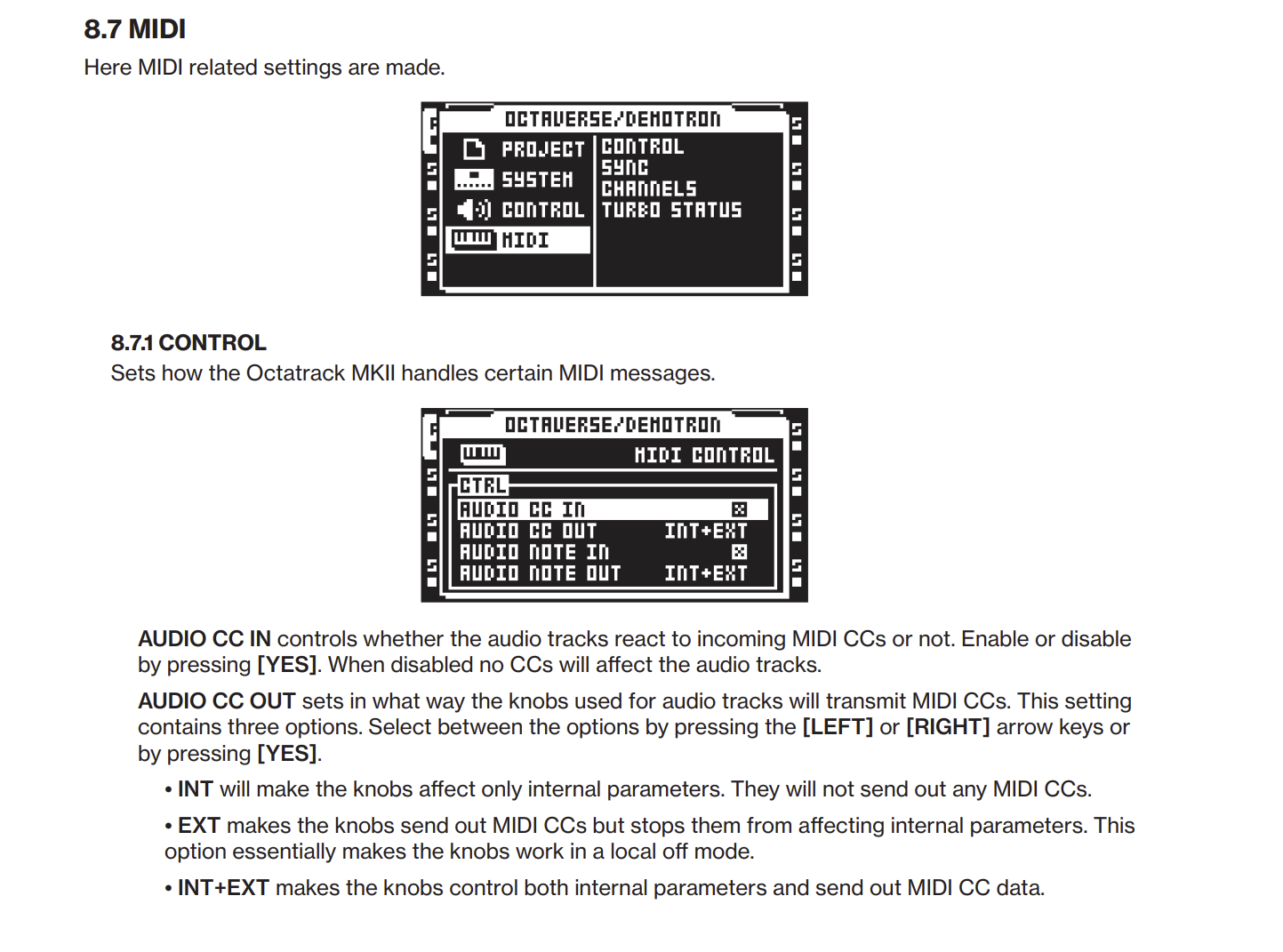 8.7 MIDI

Here MIDI related settings are made.

OCTAVERSE/DEMOTRON
PROJECT
SYSTEM
CONTROL
MIDI
CONTROL
SYNC
CHANNELS
TURBO STATUS

8.7.1 CONTROL

Sets how the Octatrack MKII handles certain MIDI messages.

OCTAVERSE/DEMOTRON
MIDI CONTROL
CTRL
AUDIO CC IN
AUDIO CC OUT INT+EXT
AUDIO NOTE IN
AUDIO NOTE OUT INT+EXT

AUDIO CC IN controls whether the audio tracks react to incoming MIDI CCs or not. Enable or disable by pressing [YES]. When disabled no CCs will affect the audio tracks.

AUDIO CC OUT sets in what way the knobs used for audio tracks will transmit MIDI CCs. This setting contains three options. Select between the options by pressing the [LEFT] or [RIGHT] arrow keys or by pressing [YES].

• INT will make the knobs affect only internal parameters. They will not send out any MIDI CCs.

• EXT makes the knobs send out MIDI CCs but stops them from affecting internal parameters. This option essentially makes the knobs work in a local off mode.

• INT+EXT makes the knobs control both internal parameters and send out MIDI CC data.