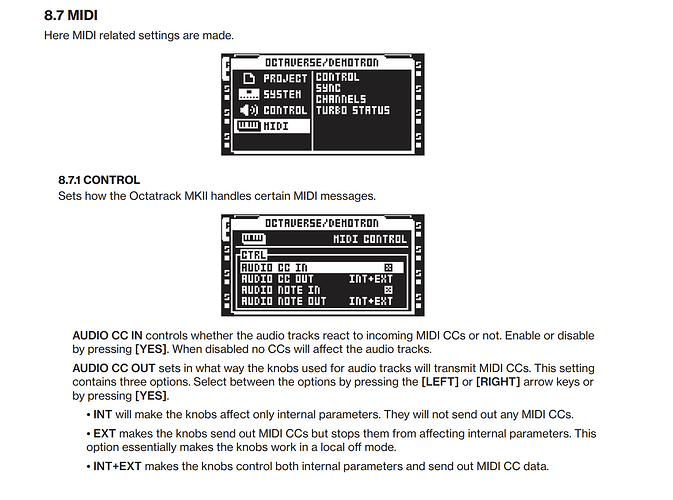 8.7 MIDI
Here MIDI related settings are made.

OCTAVERSE/DEMOTRON
PROJECT
SYSTEM
CONTROL
MIDI
CONTROL
SYNC
CHANNELS
TURBO STATUS

8.7.1 CONTROL
Sets how the Octatrack MKII handles certain MIDI messages.

OCTAVERSE/DEMOTRON
MIDI CONTROL
CTRL
AUDIO CC IN
AUDIO CC OUT INT+EXT
AUDIO NOTE IN
AUDIO NOTE OUT INT+EXT

AUDIO CC IN controls whether the audio tracks react to incoming MIDI CCs or not. Enable or disable by pressing [YES]. When disabled no CCs will affect the audio tracks.

AUDIO CC OUT sets in what way the knobs used for audio tracks will transmit MIDI CCs. This setting contains three options. Select between the options by pressing the [LEFT] or [RIGHT] arrow keys or by pressing [YES].

• INT will make the knobs affect only internal parameters. They will not send out any MIDI CCs.

• EXT makes the knobs send out MIDI CCs but stops them from affecting internal parameters. This option essentially makes the knobs work in a local off mode.

• INT+EXT makes the knobs control both internal parameters and send out MIDI CC data.