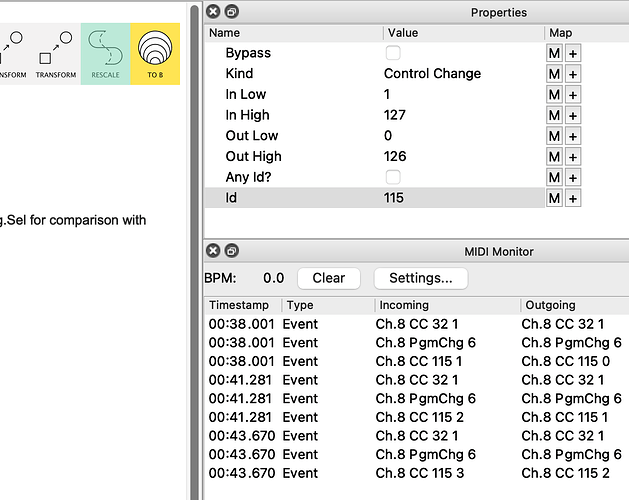 NSFORM TRANSFORM RESCALE TO 8

g.Sel for comparison with

Properties

| Name | Value | Map |
|---|---|---|
| Bypass | | M + |
| Kind | Control Change | M + |
| In Low | 1 | M + |
| In High | 127 | M + |
| Out Low | 0 | M + |
| Out High | 126 | M + |
| Any Id? | | M + |
| Id | 115 | M + |

MIDI Monitor

BPM: 0.0 Clear Settings...

| Timestamp | Type | Incoming | Outgoing |
|---|---|---|---|
| 00:38.001 | Event | Ch.8 CC 32 1 | Ch.8 CC 32 1 |
| 00:38.001 | Event | Ch.8 PgmChg 6 | Ch.8 PgmChg 6 |
| 00:38.001 | Event | Ch.8 CC 115 1 | Ch.8 CC 115 0 |
| 00:41.281 | Event | Ch.8 CC 32 1 | Ch.8 CC 32 1 |
| 00:41.281 | Event | Ch.8 PgmChg 6 | Ch.8 PgmChg 6 |
| 00:41.281 | Event | Ch.8 CC 115 2 | Ch.8 CC 115 1 |
| 00:43.670 | Event | Ch.8 CC 32 1 | Ch.8 CC 32 1 |
| 00:43.670 | Event | Ch.8 PgmChg 6 | Ch.8 PgmChg 6 |
| 00:43.670 | Event | Ch.8 CC 115 3 | Ch.8 CC 115 2 |